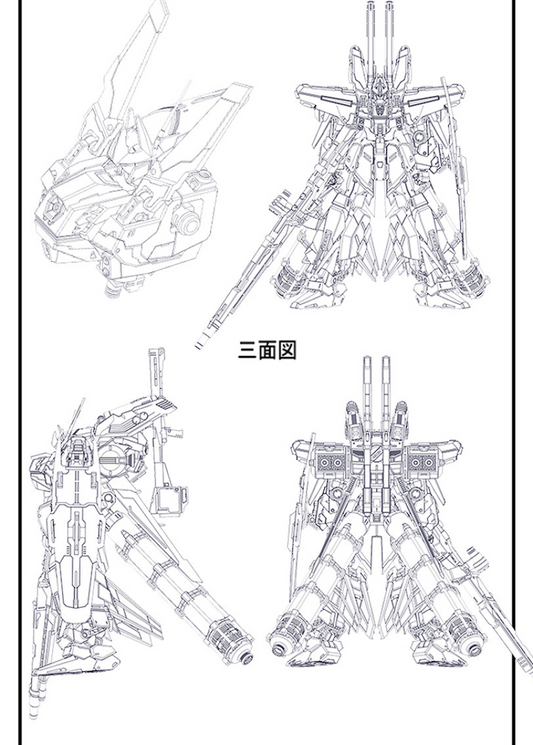 三面図